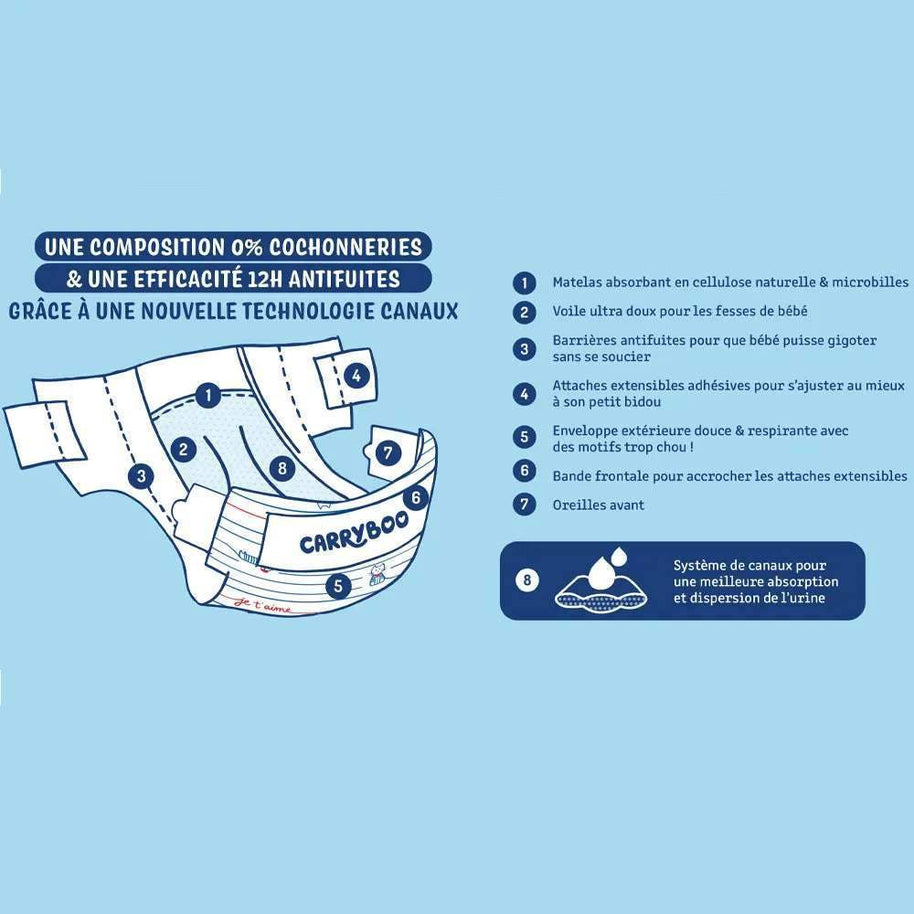 UNE COMPOSITION 0% COCHONNERIES
& UNE EFFICACITÉ 12H ANTIFUITES
GRÂCE À UNE NOUVELLE TECHNOLOGIE CANAUX

1 2 3 4 5 6 7 8

CARRYBOO

je t'aime

1 Matelas absorbant en cellulose naturelle & microbilles

2 Voile ultra doux pour les fesses de bébé

3 Barrières antifuites pour que bébé puisse gigoter sans se soucier

4 Attaches extensibles adhésives pour s'ajuster au mieux à son petit bidou

5 Enveloppe extérieure douce & respirante avec des motifs trop chou !

6 Bande frontale pour accrocher les attaches extensibles

7 Oreilles avant

8 Système de canaux pour une meilleure absorption et dispersion de l'urine