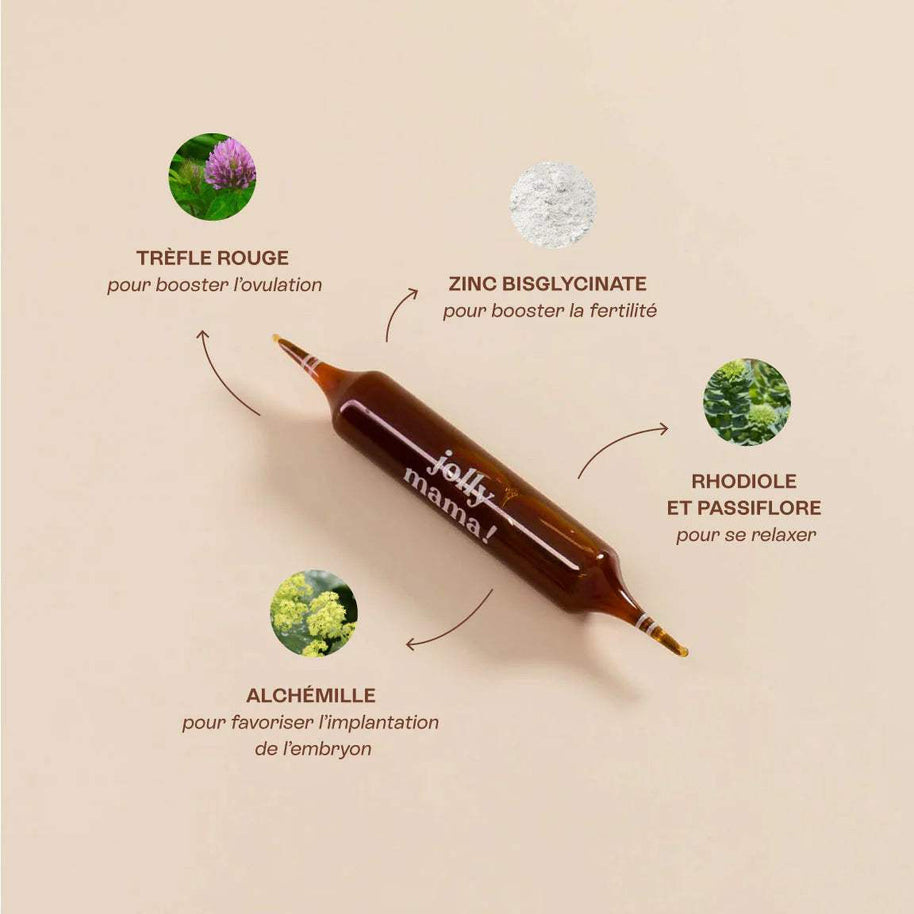 TRÈFLE ROUGE
pour booster l'ovulation

ZINC BISGLYCINATE
pour booster la fertilité

jolly mama!

RHODIOLE ET PASSIFLORE
pour se relaxer

ALCHÉMILLE
pour favoriser l'implantation de l'embryon