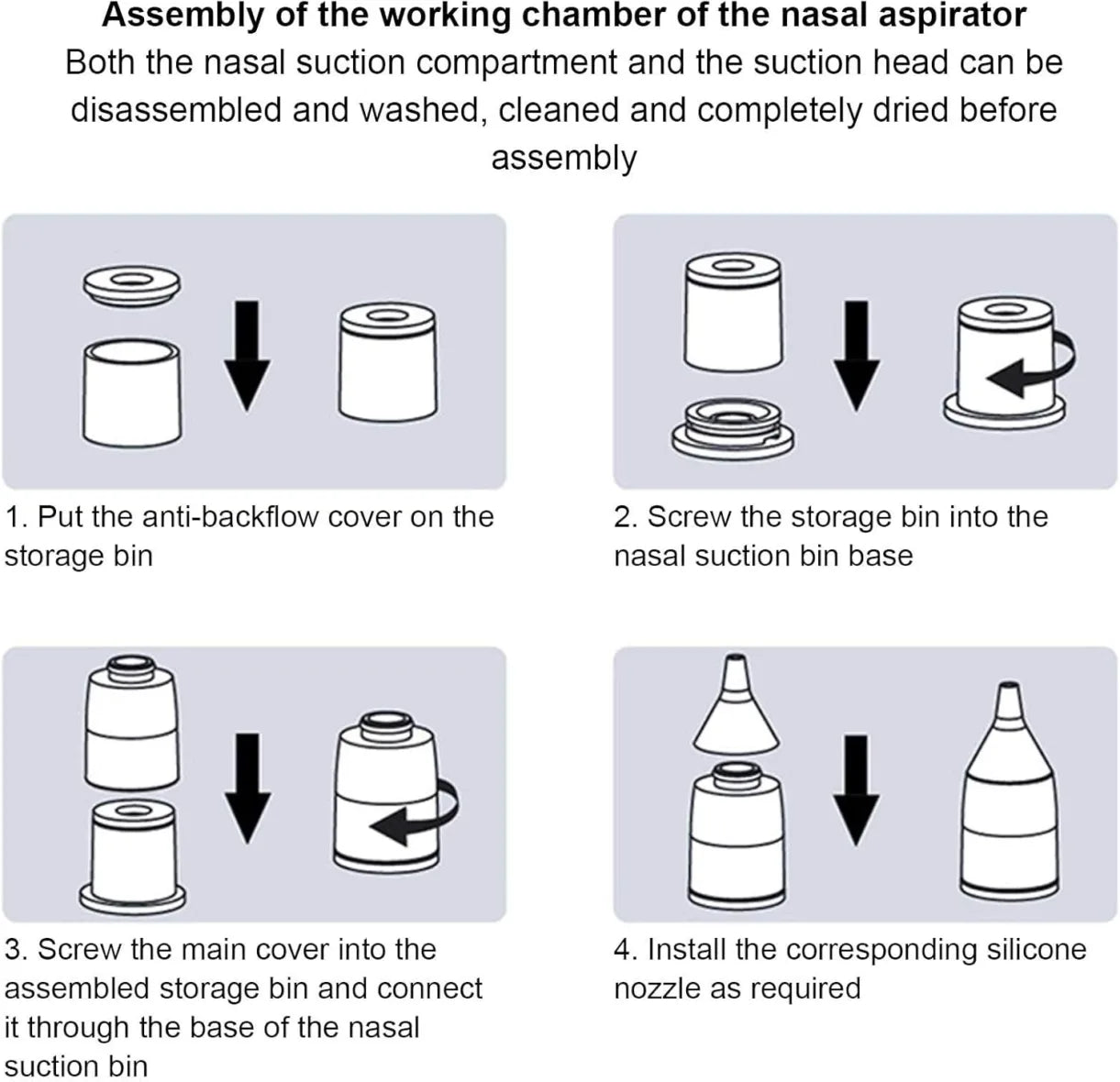 Assembly of the working chamber of the nasal aspirator
Both the nasal suction compartment and the suction head can be disassembled and washed, cleaned and completely dried before assembly

1. Put the anti-backflow cover on the storage bin

2. Screw the storage bin into the nasal suction bin base

3. Screw the main cover into the assembled storage bin and connect it through the base of the nasal suction bin

4. Install the corresponding silicone nozzle as required