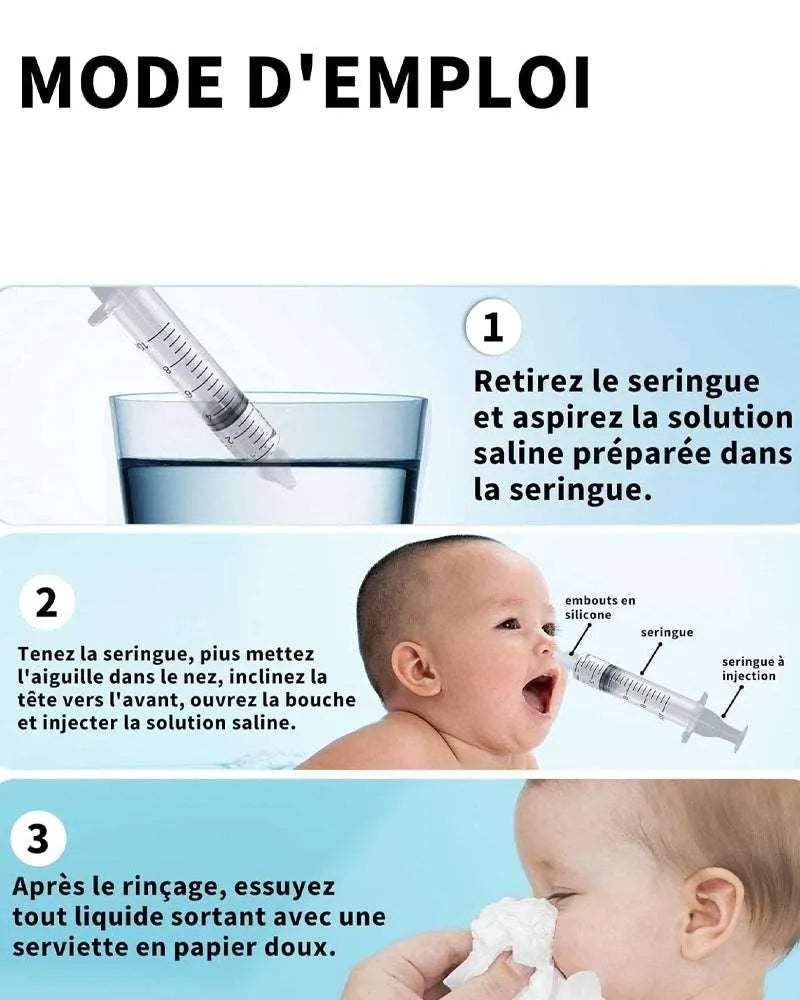 MODE D'EMPLOI

1

Retirez le seringue et aspirez la solution saline préparée dans la seringue.

2

Tenez la seringue, pius mettez l'aiguille dans le nez, inclinez la tête vers l'avant, ouvrez la bouche et injecter la solution saline.

embouts en silicone

seringue

seringue à injection

3

Après le rinçage, essuyez tout liquide sortant avec une serviette en papier doux.